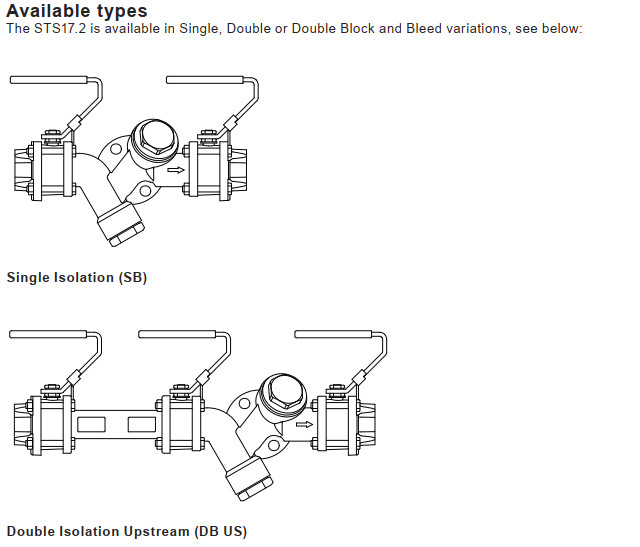 Available types
The STS17.2 is available in Single, Double or Double Block and Bleed variations, see below:

Single Isolation (SB)

Double Isolation Upstream (DB US)